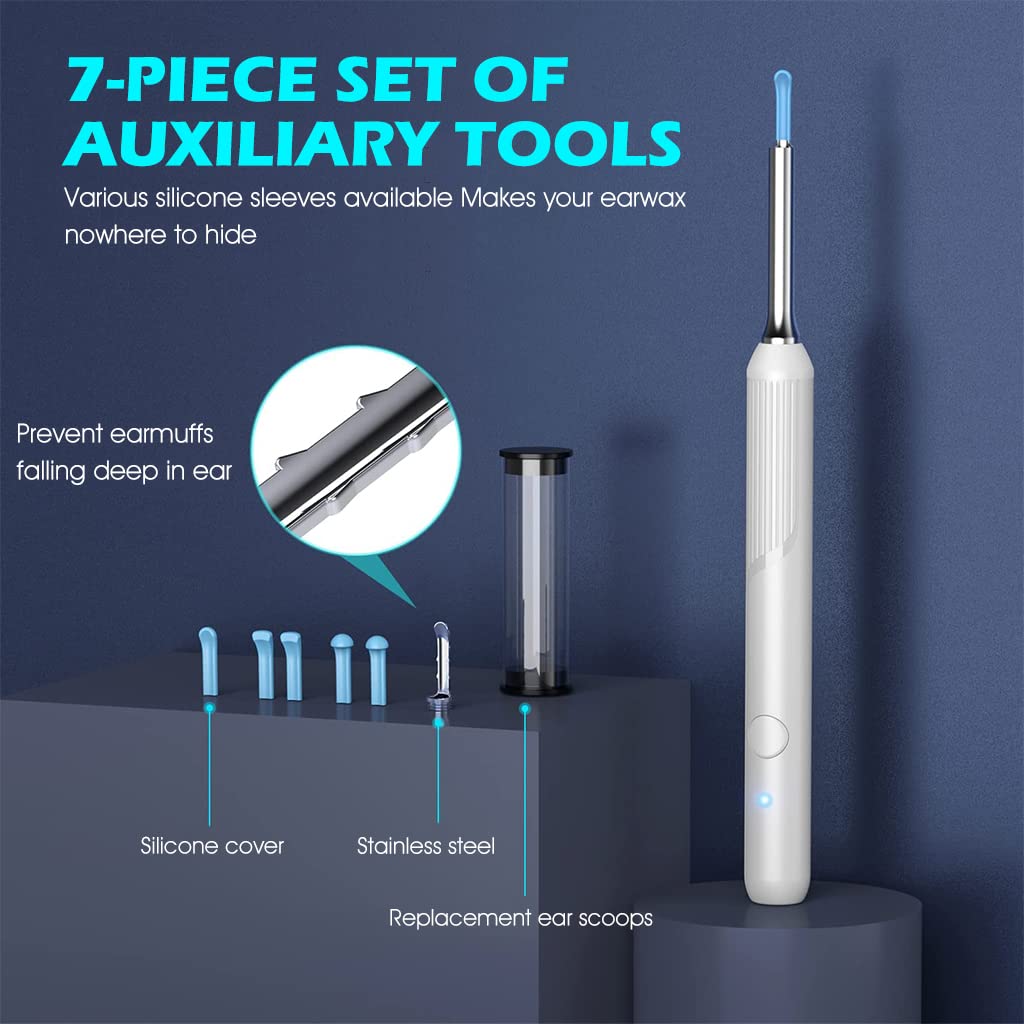 7-PIECE SET OF AUXILIARY TOOLS

Various silicone sleeves available Makes your earwax nowhere to hide

Prevent earmuffs falling deep in ear

Silicone cover

Stainless steel

Replacement ear scoops